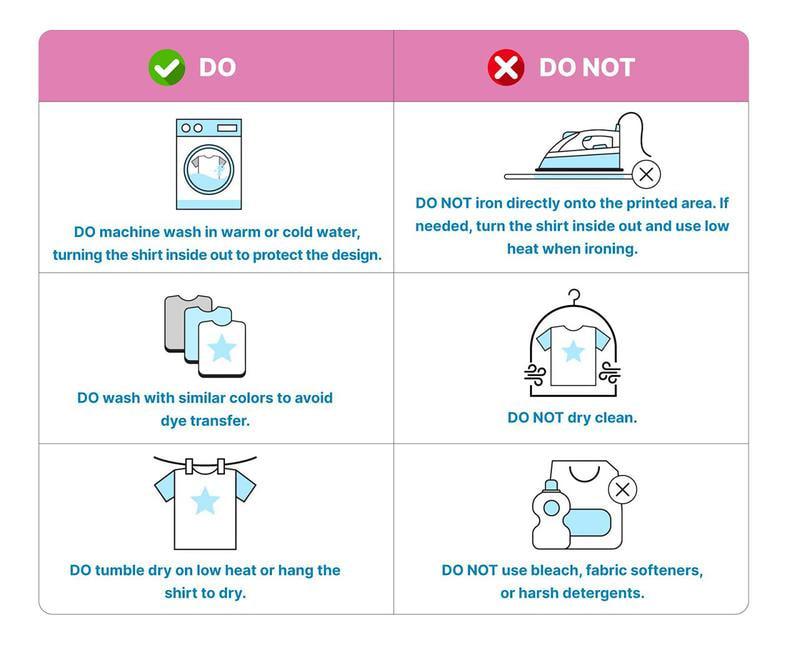 | DO | DO NOT |
|---|---|
| DO machine wash in warm or cold water, turning the shirt inside out to protect the design. | DO NOT iron directly onto the printed area. If needed, turn the shirt inside out and use low heat when ironing. |
| DO wash with similar colors to avoid dye transfer. | DO NOT dry clean. |
| DO tumble dry on low heat or hang the shirt to dry. | DO NOT use bleach, fabric softeners, or harsh detergents. |